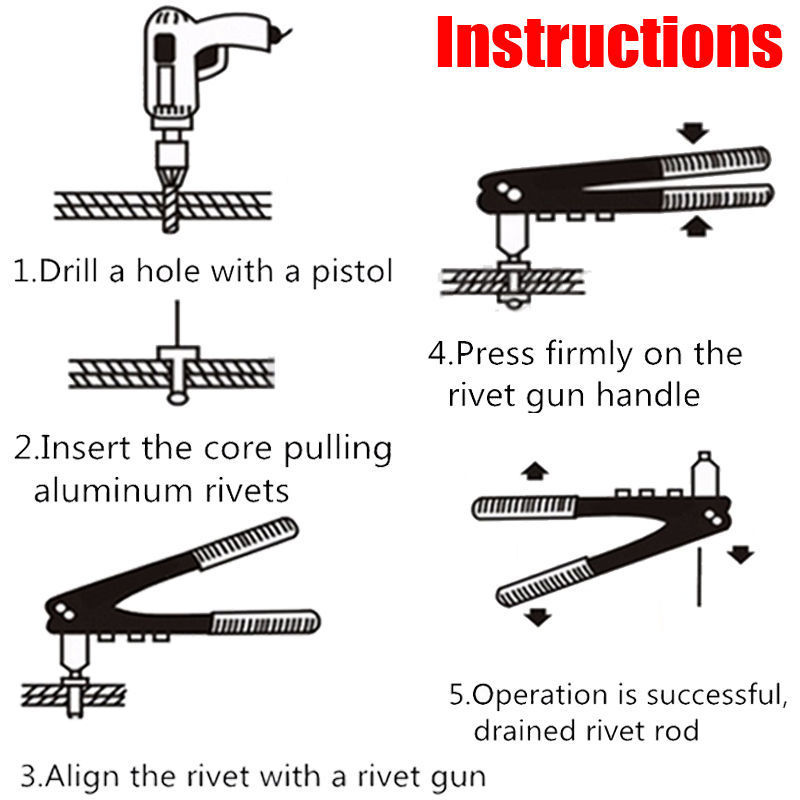 Instructions

1.Drill a hole with a pistol

2.Insert the core pulling aluminum rivets

3.Align the rivet with a rivet gun

4.Press firmly on the rivet gun handle

5.Operation is successful, drained rivet rod