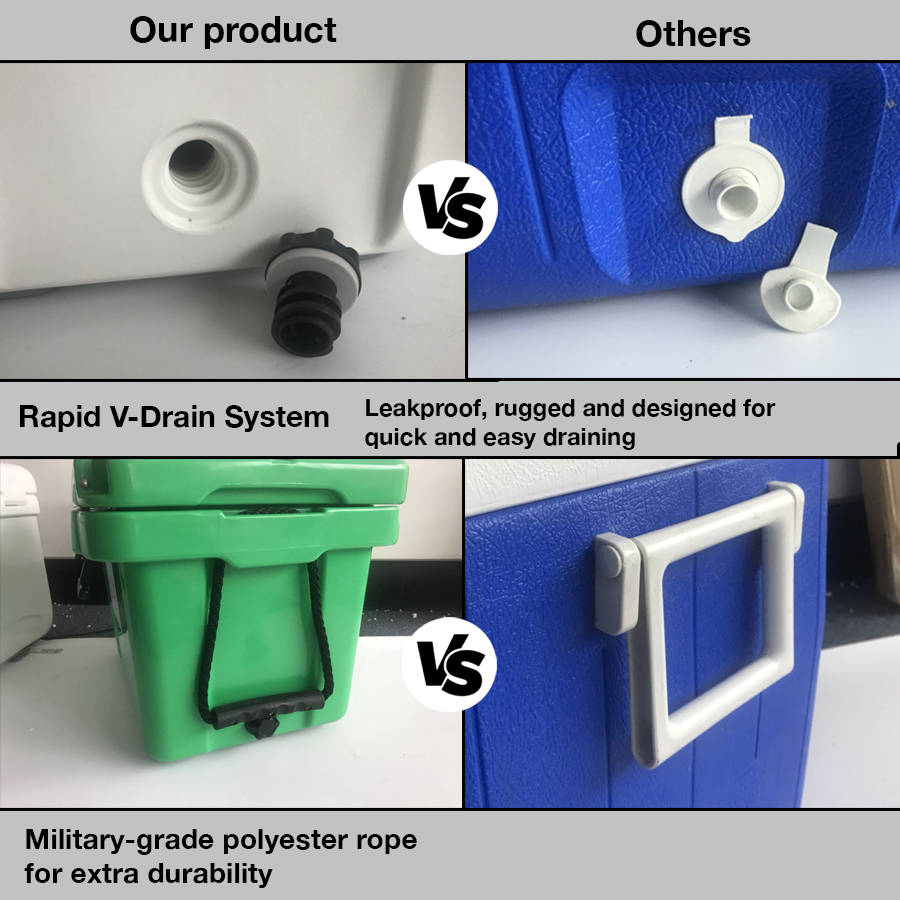 Our product

Others

VS

Rapid V-Drain System

Leakproof, rugged and designed for quick and easy draining

VS

Military-grade polyester rope for extra durability